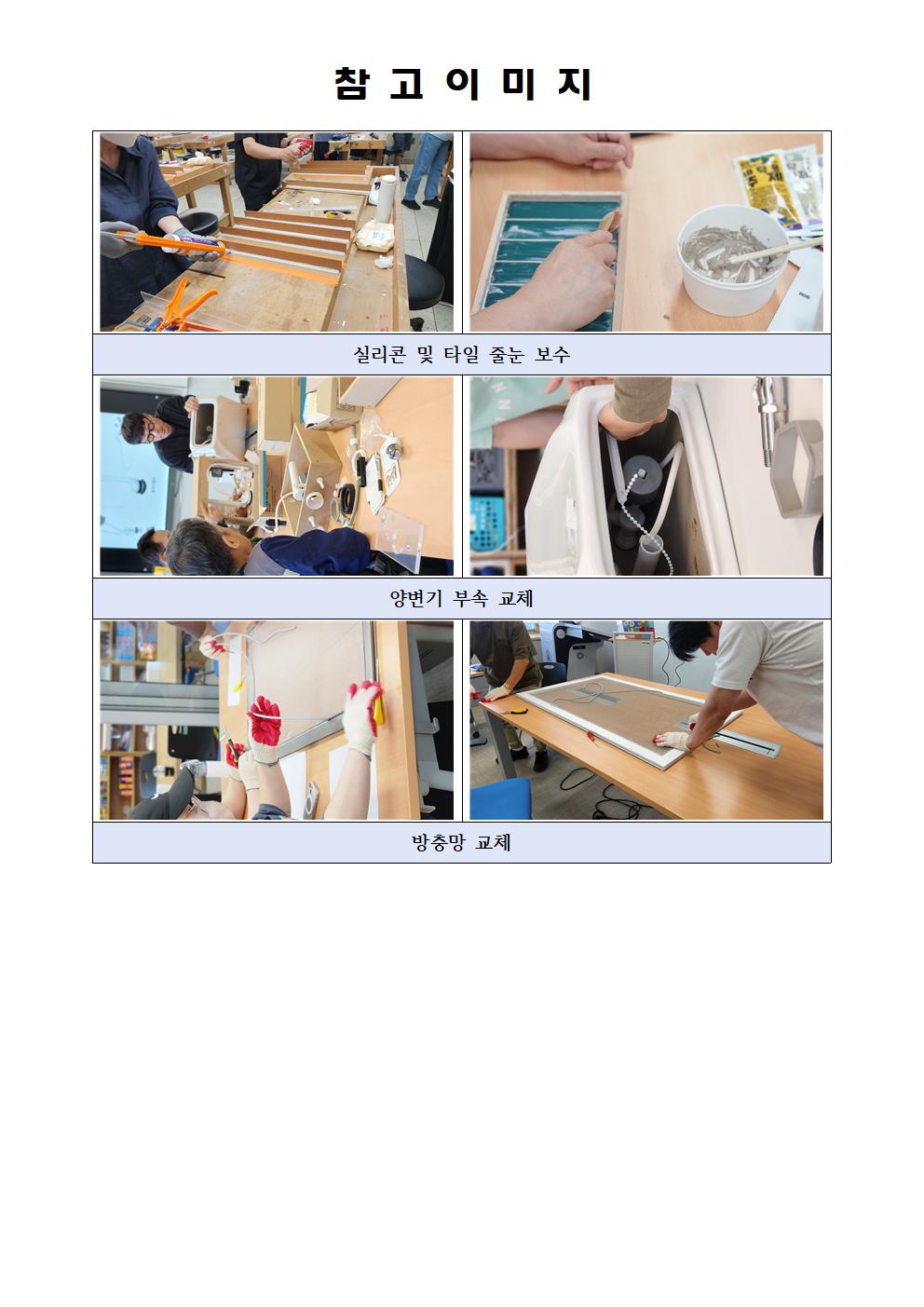 참 고 이 미 지

실리콘 및 타일 줄눈 보수

양변기 부속 교체

방충망 교체