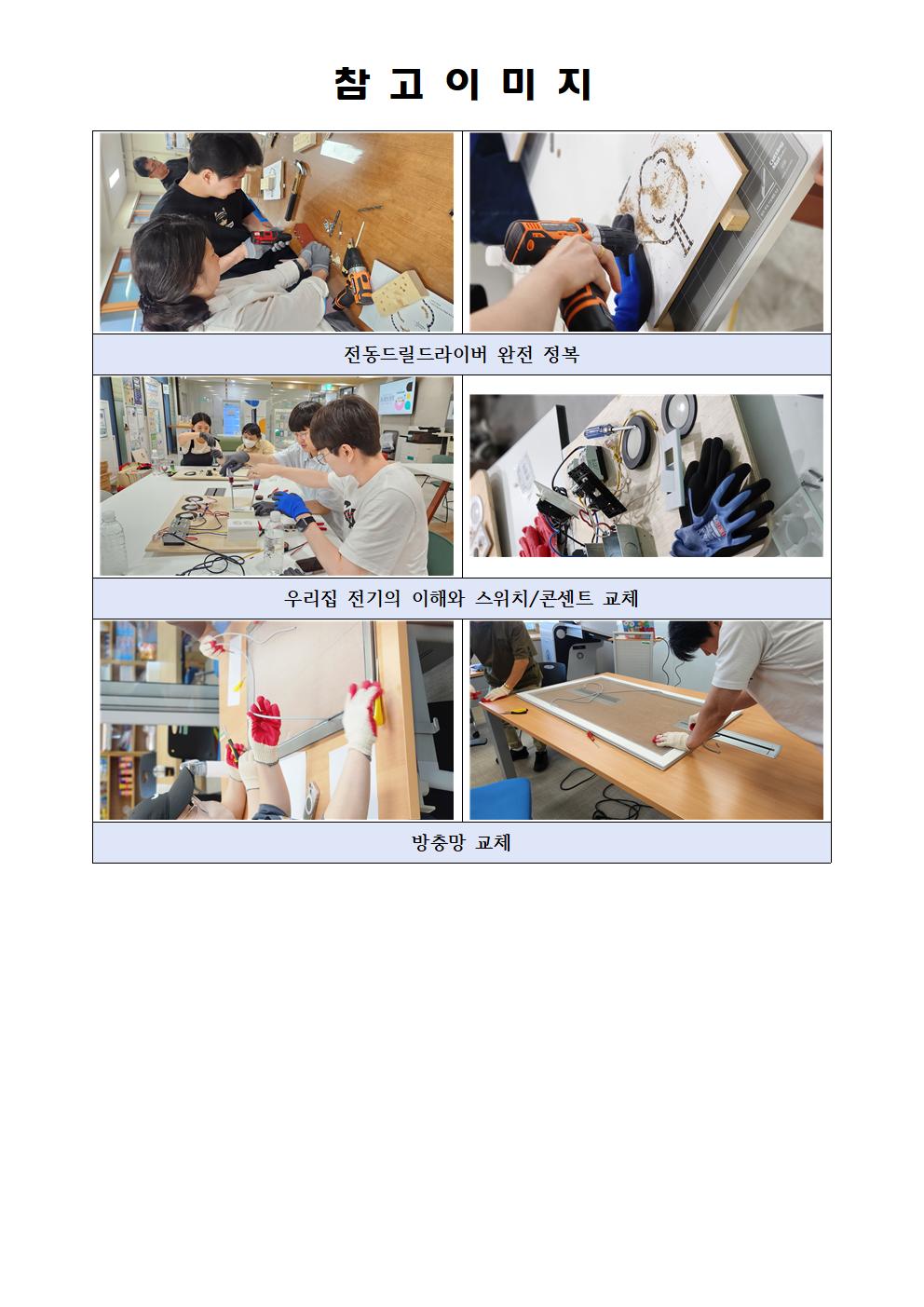 참 고 이 미 지

전동드릴드라이버 완전 정복

우리집 전기의 이해와 스위치/콘센트 교체

방충망 교체